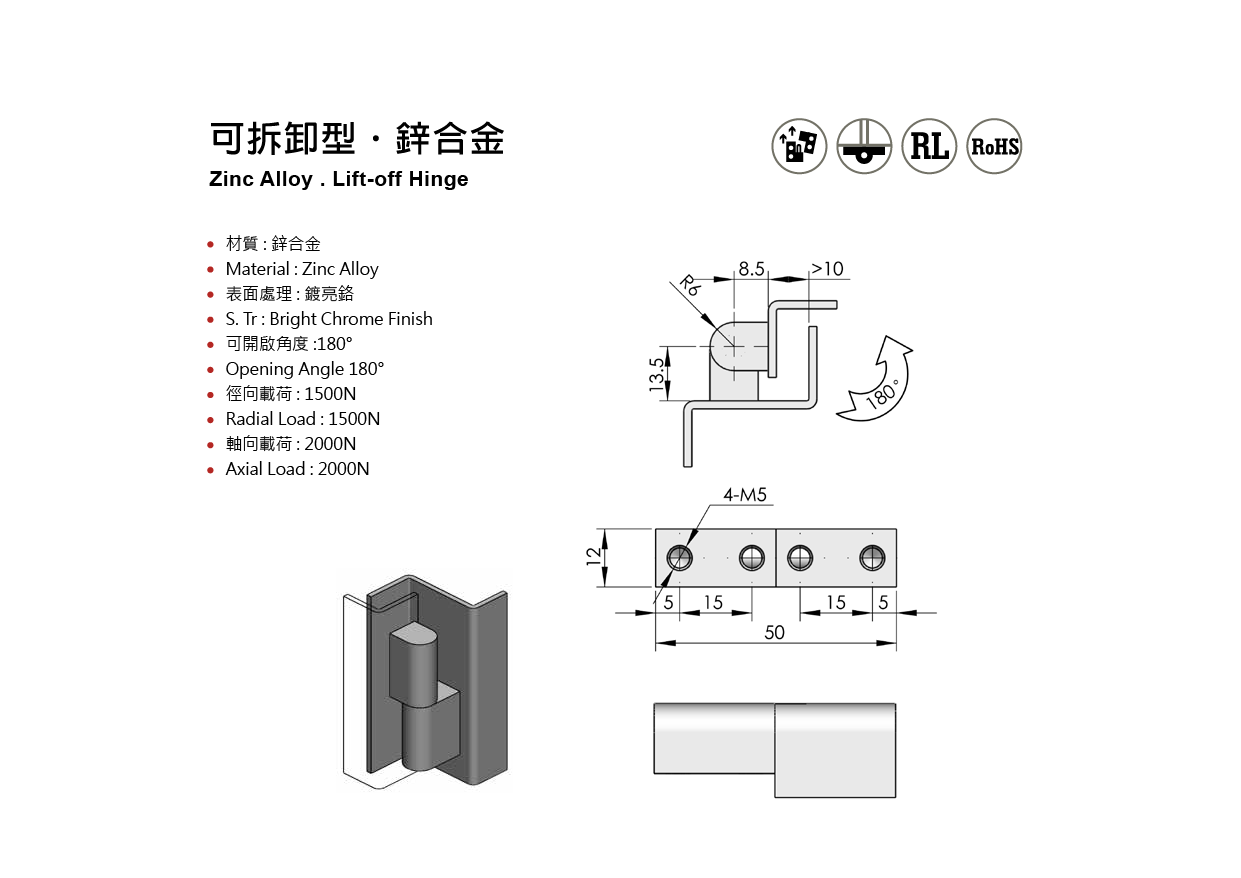 可拆卸型 · 鋅合金
Zinc Alloy . Lift-off Hinge

RL RoHS

- 材質 : 鋅合金
- Material : Zinc Alloy
- 表面處理 : 鍍亮鉻
- S. Tr : Bright Chrome Finish
- 可開啟角度 :180°
- Opening Angle 180°
- 徑向載荷 : 1500N
- Radial Load : 1500N
- 軸向載荷 : 2000N
- Axial Load : 2000N

R6
8.5
>10
13.5
180°

4-M5
12
5
15
15
5
50